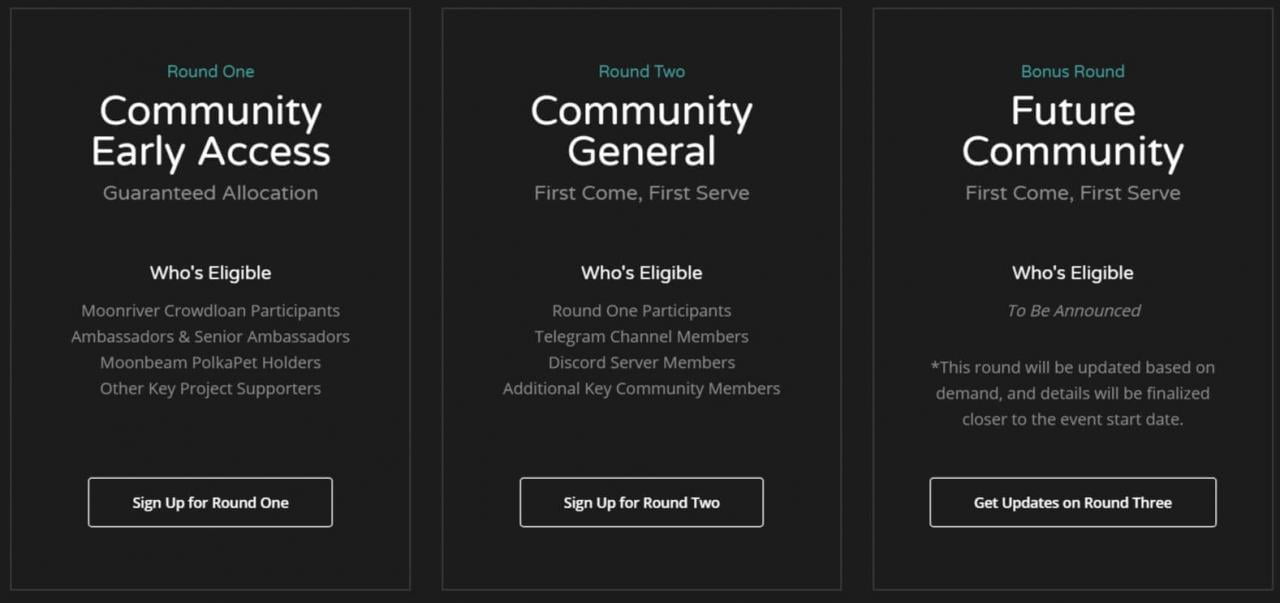 Round One

Community Early Access

Guaranteed Allocation

Who's Eligible

Moonriver Crowdloan Participants
Ambassadors & Senior Ambassadors
Moonbeam PolkaPet Holders
Other Key Project Supporters

Sign Up for Round One

Round Two

Community General

First Come, First Serve

Who's Eligible

Round One Participants
Telegram Channel Members
Discord Server Members
Additional Key Community Members

Sign Up for Round Two

Bonus Round

Future Community

First Come, First Serve

Who's Eligible

To Be Announced

*This round will be updated based on demand, and details will be finalized closer to the event start date.

Get Updates on Round Three